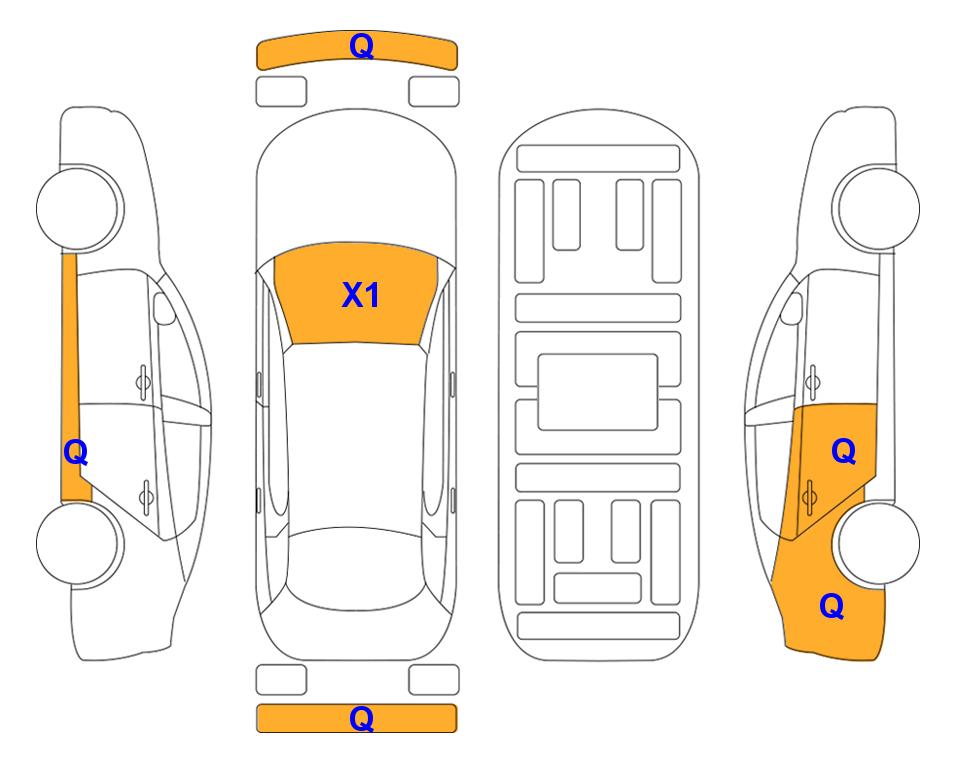 Q

X1

Q

Q

Q

Q